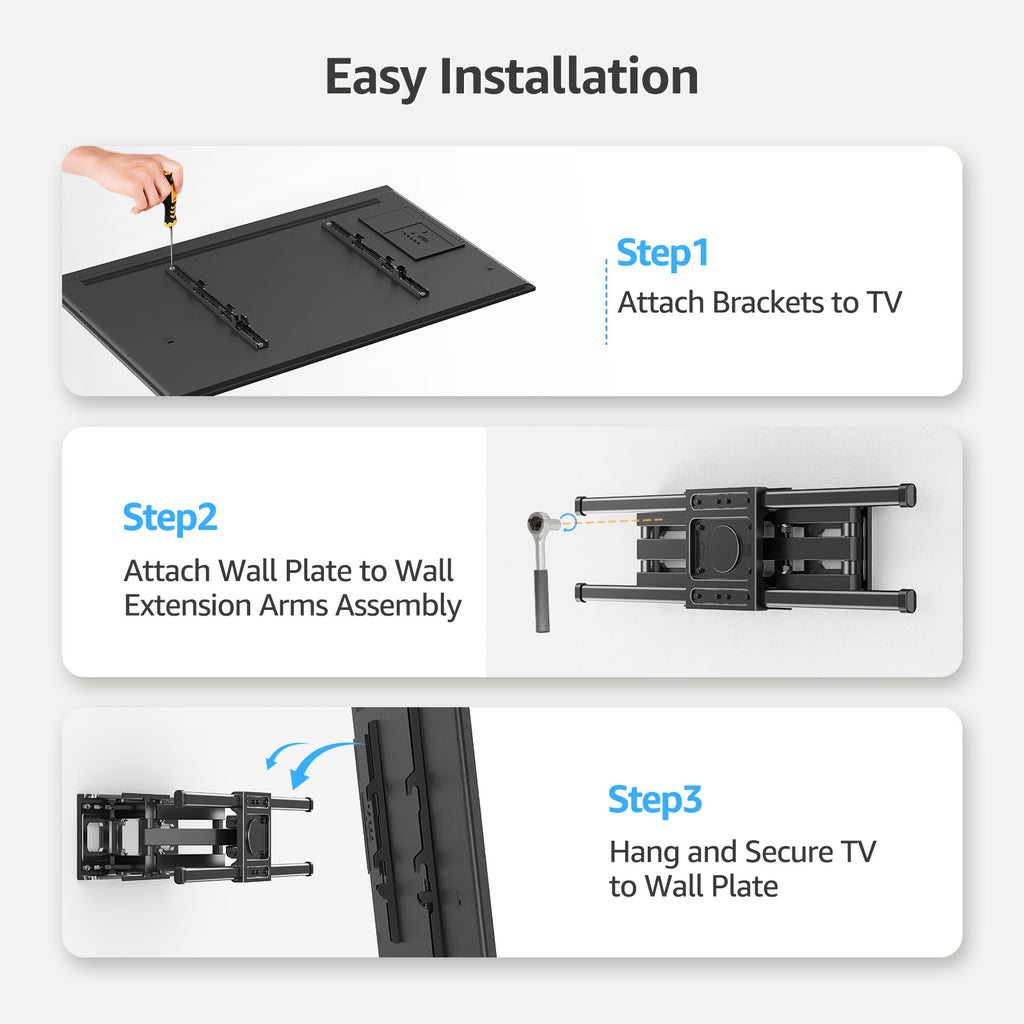 Easy Installation

Step1
Attach Brackets to TV

Step2
Attach Wall Plate to Wall Extension Arms Assembly

Step3
Hang and Secure TV to Wall Plate